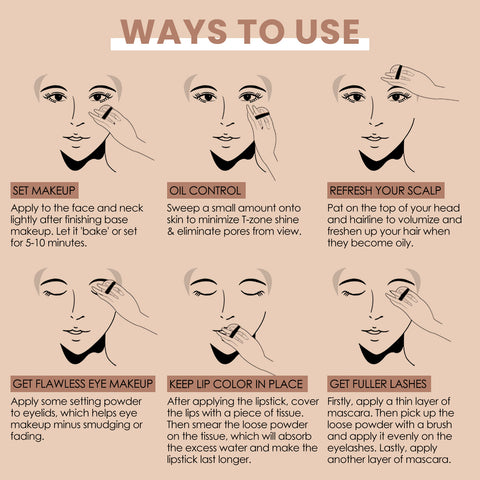 WAYS TO USE

SET MAKEUP
Apply to the face and neck lightly after finishing base makeup. Let it 'bake' or set for 5-10 minutes.

OIL CONTROL
Sweep a small amount onto skin to minimize T-zone shine & eliminate pores from view.

REFRESH YOUR SCALP
Pat on the top of your head and hairline to volumize and freshen up your hair when they become oily.

GET FLAWLESS EYE MAKEUP
Apply some setting powder to eyelids, which helps eye makeup minus smudging or fading.

KEEP LIP COLOR IN PLACE
After applying the lipstick, cover the lips with a piece of tissue. Then smear the loose powder on the tissue, which will absorb the excess water and make the lipstick last longer.

GET FULLER LASHES
Firstly, apply a thin layer of mascara. Then pick up the loose powder with a brush and apply it evenly on the eyelashes. Lastly, apply another layer of mascara.